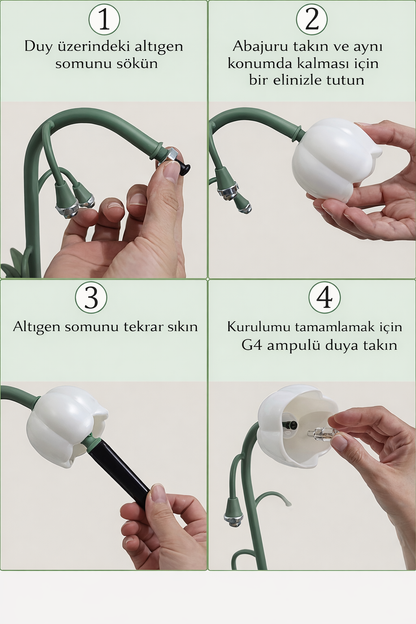 1

Duy üzerindeki altıgen somunu sökün

2

Abajuru takın ve aynı konumda kalması için bir elinizle tutun

3

Altıgen somunu tekrar sıkın

4

Kurulumu tamamlamak için G4 ampulü duya takın