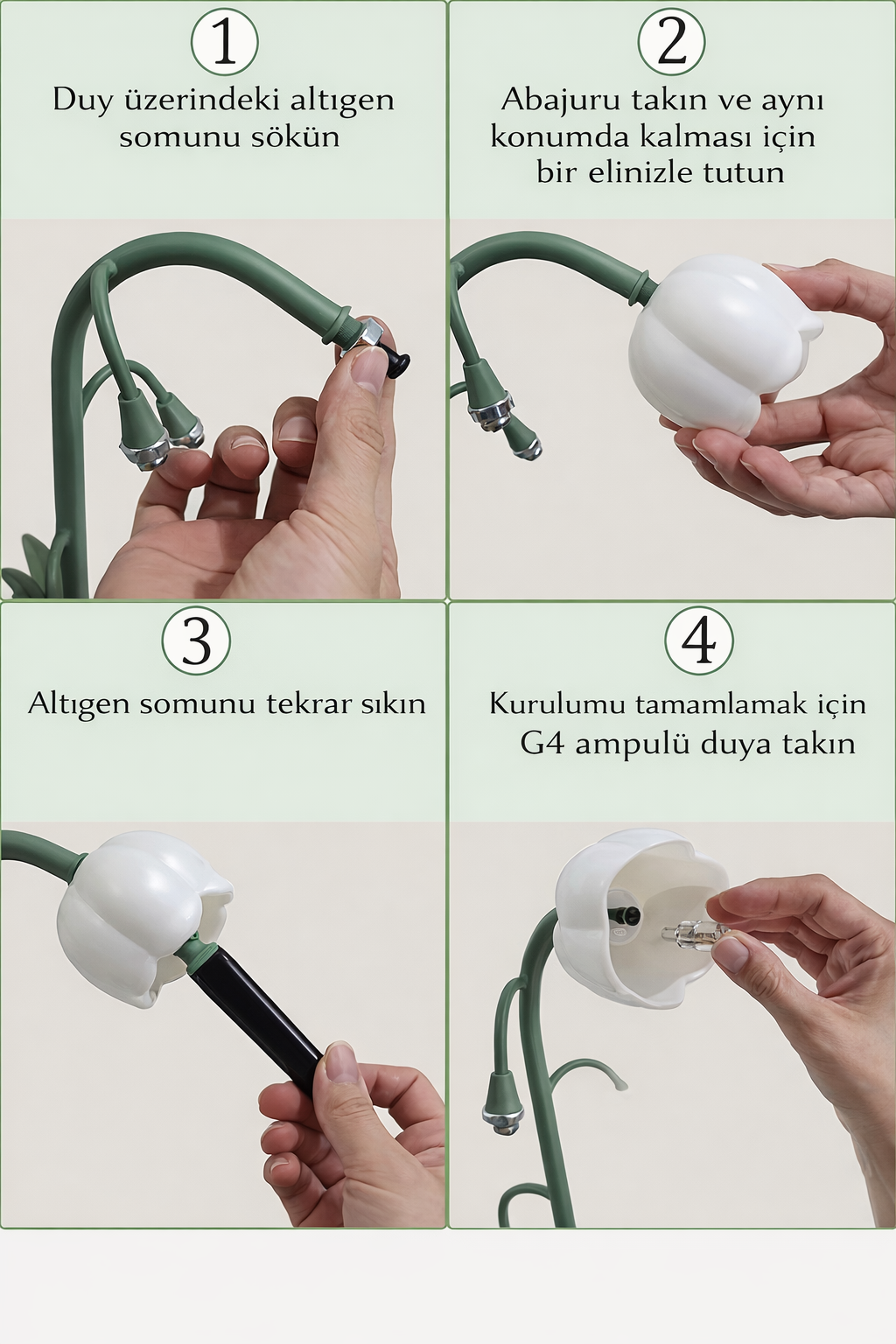 1

Duy üzerindeki altıgen somunu sökün

2

Abajuru takın ve aynı konumda kalması için bir elinizle tutun

3

Altıgen somunu tekrar sıkın

4

Kurulumu tamamlamak için G4 ampulü duya takın